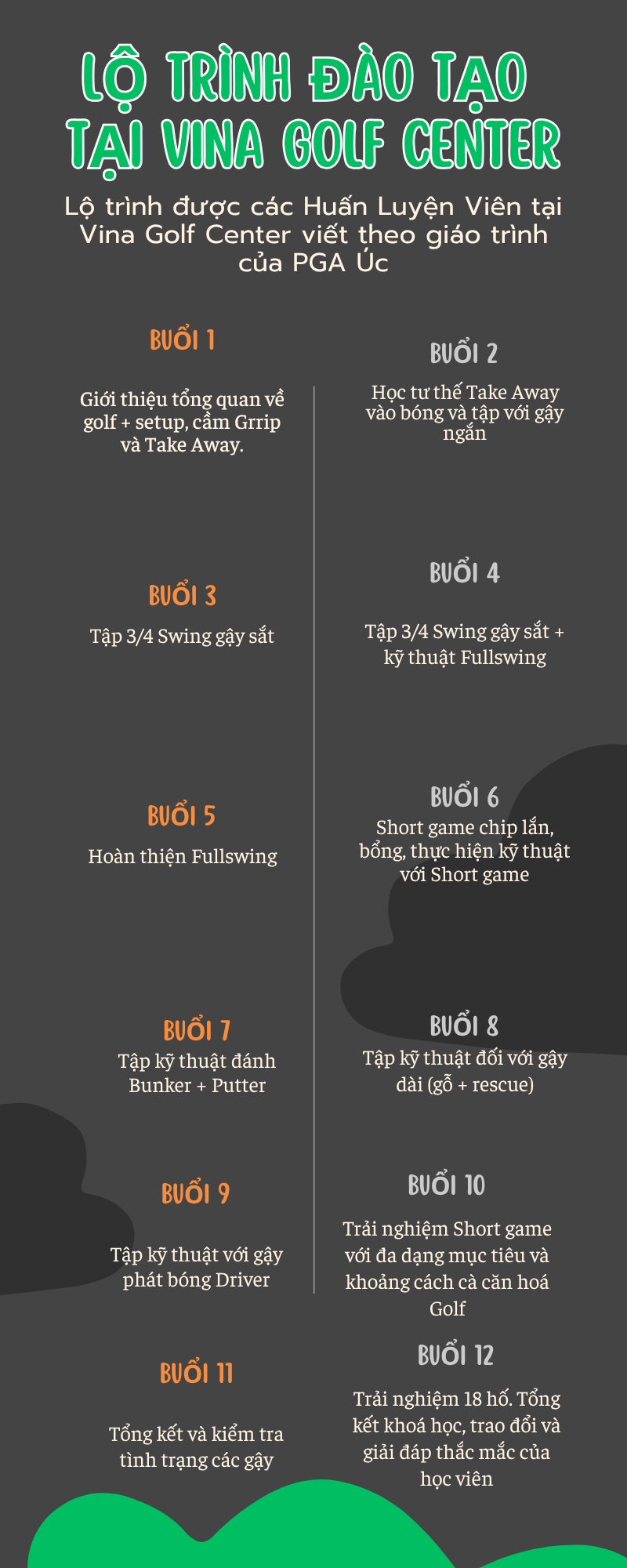 LỘ TRÌNH ĐÀO TẠO TẠI VINA GOLF CENTER

Lộ trình được các Huấn Luyện Viên tại Vina Golf Center viết theo giáo trình của PGA Úc

BUỔI 1

Giới thiệu tổng quan về golf + setup, cầm Grrip và Take Away.

BUỔI 2

Học tư thế Take Away vào bóng và tập với gậy ngắn

BUỔI 3

Tập 3/4 Swing gậy sắt

BUỔI 4

Tập 3/4 Swing gậy sắt + kỹ thuật Fullswing

BUỔI 5

Hoàn thiện Fullswing

BUỔI 6

Short game chip lắn, bổng, thực hiện kỹ thuật với Short game

BUỔI 7

Tập kỹ thuật đánh Bunker + Putter

BUỔI 8

Tập kỹ thuật đối với gậy dài (gỗ + rescue)

BUỔI 9

Tập kỹ thuật với gậy phát bóng Driver

BUỔI 10

Trải nghiệm Short game với đa dạng mục tiêu và khoảng cách cà căn hoá Golf

BUỔI 11

Tổng kết và kiểm tra tình trạng các gậy

BUỔI 12

Trải nghiệm 18 hố. Tổng kết khoá học, trao đổi và giải đáp thắc mắc của học viên